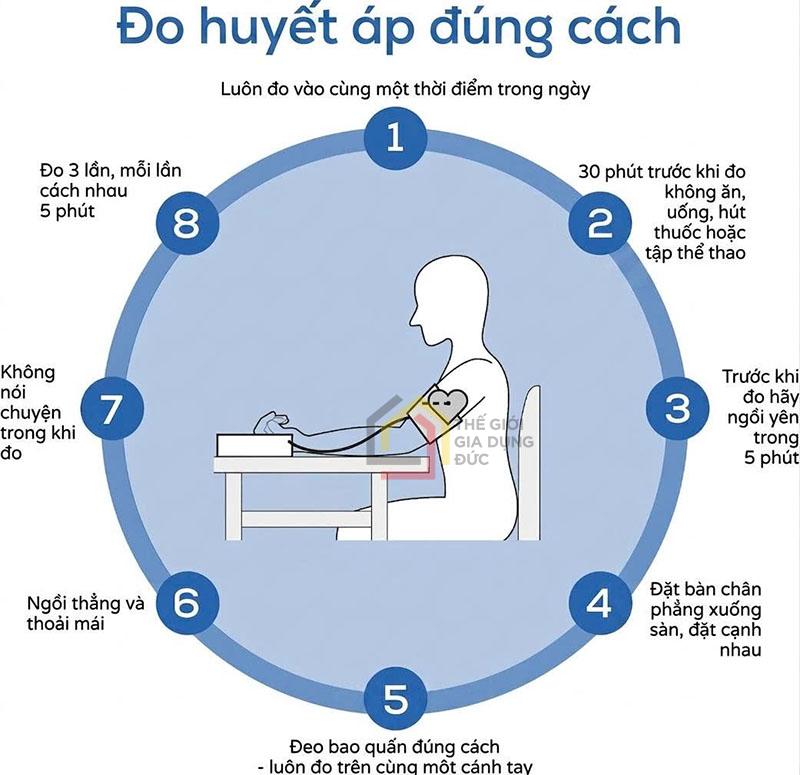 Đo huyết áp đúng cách

Luôn đo vào cùng một thời điểm trong ngày

1

30 phút trước khi đo không ăn, uống, hút thuốc hoặc tập thể thao

2

Trước khi đo hãy ngồi yên trong 5 phút

3

Đặt bàn chân phẳng xuống sàn, đặt cạnh nhau

4

5

Đeo bao quấn đúng cách - luôn đo trên cùng một cánh tay

Ngồi thẳng và thoải mái

6

Không nói chuyện trong khi đo

7

Đo 3 lần, mỗi lần cách nhau 5 phút

8

THẾ GIỚI GIA DỤNG ĐỨC