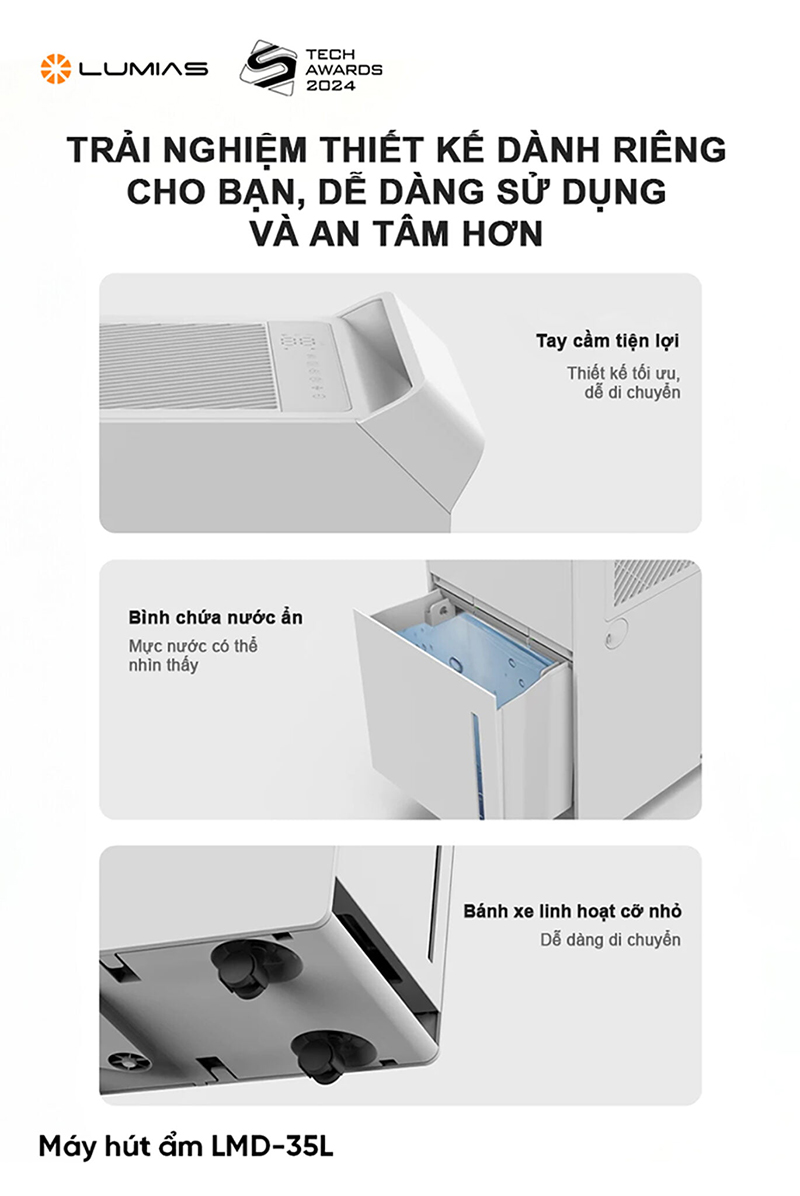 LUMIAS

TECH AWARDS 2024

TRẢI NGHIỆM THIẾT KẾ DÀNH RIÊNG CHO BẠN, DỄ DÀNG SỬ DỤNG VÀ AN TÂM HƠN

Tay cầm tiện lợi

Thiết kế tối ưu, dễ di chuyển

Bình chứa nước ẩn

Mực nước có thể nhìn thấy

Bánh xe linh hoạt cỡ nhỏ

Dễ dàng di chuyển

Máy hút ẩm LMD-35L