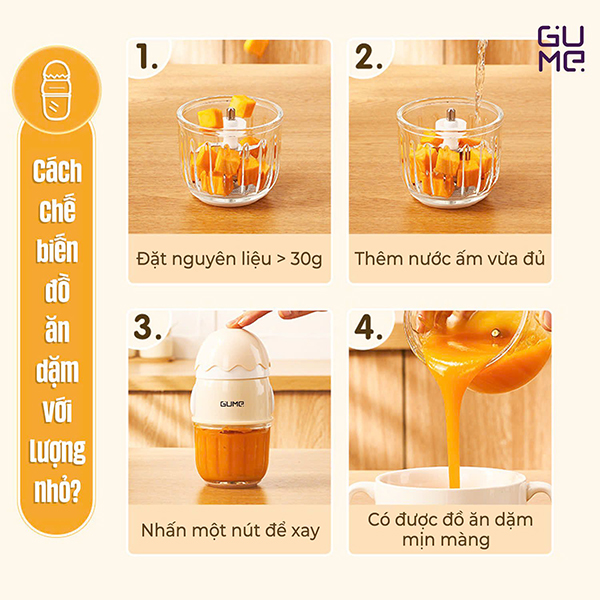 GUME

Cách chế biến đồ ăn dặm với lượng nhỏ?

1.
Đặt nguyên liệu > 30g

2.
Thêm nước ấm vừa đủ

3.
GUME
Nhấn một nút để xay

4.
Có được đồ ăn dặm mịn màng