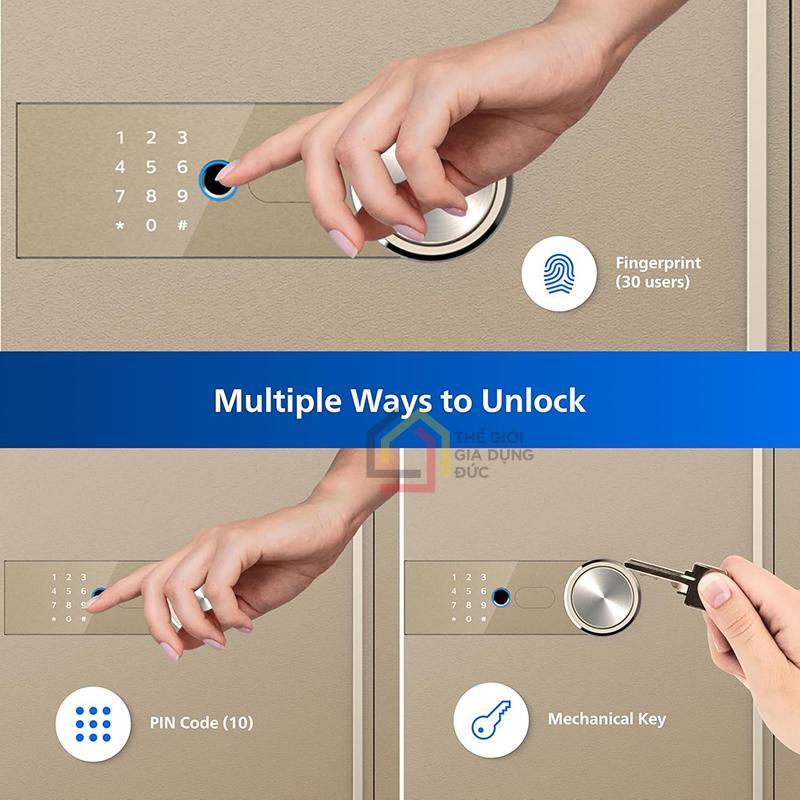 1 2 3
4 5 6
7 8 9
* 0 #

Fingerprint (30 users)

Multiple Ways to Unlock

THẾ GIỚI GIA DỤNG ĐỨC

1 2 3
4 5 6
7 8 9
* 0 #

PIN Code (10)

1 2 3
4 5 6
7 8 9
* 0 #

Mechanical Key