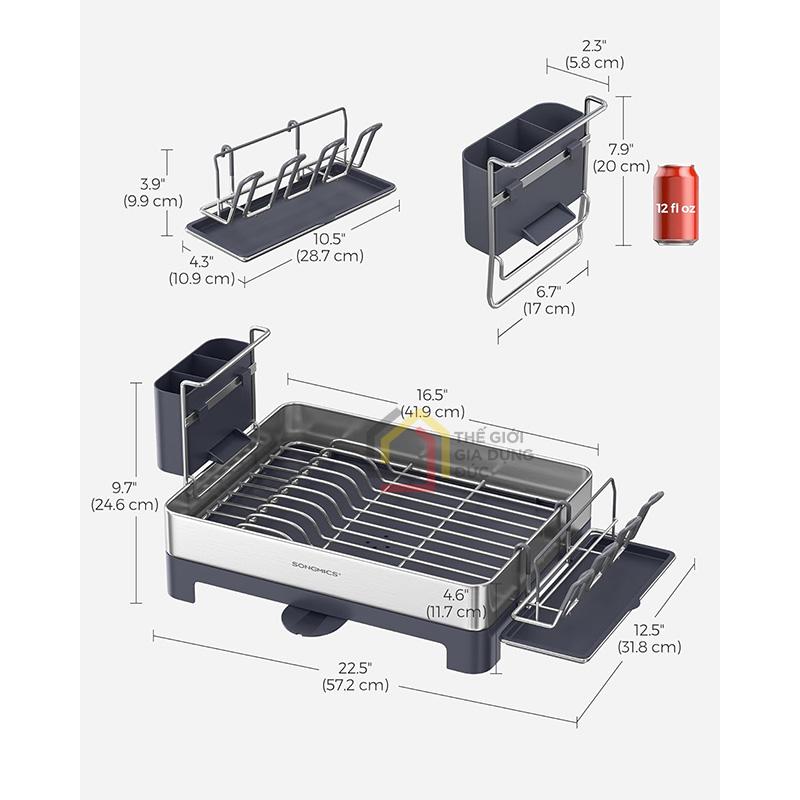 3.9"
(9.9 cm)

4.3"
(10.9 cm)

10.5"
(28.7 cm)

2.3"
(5.8 cm)

7.9"
(20 cm)

12 fl oz

6.7"
(17 cm)

16.5"
(41.9 cm)

THẾ GIỚI
GIA DỤNG
ĐỨC

9.7"
(24.6 cm)

SONGMICS

4.6"
(11.7 cm)

12.5"
(31.8 cm)

22.5"
(57.2 cm)