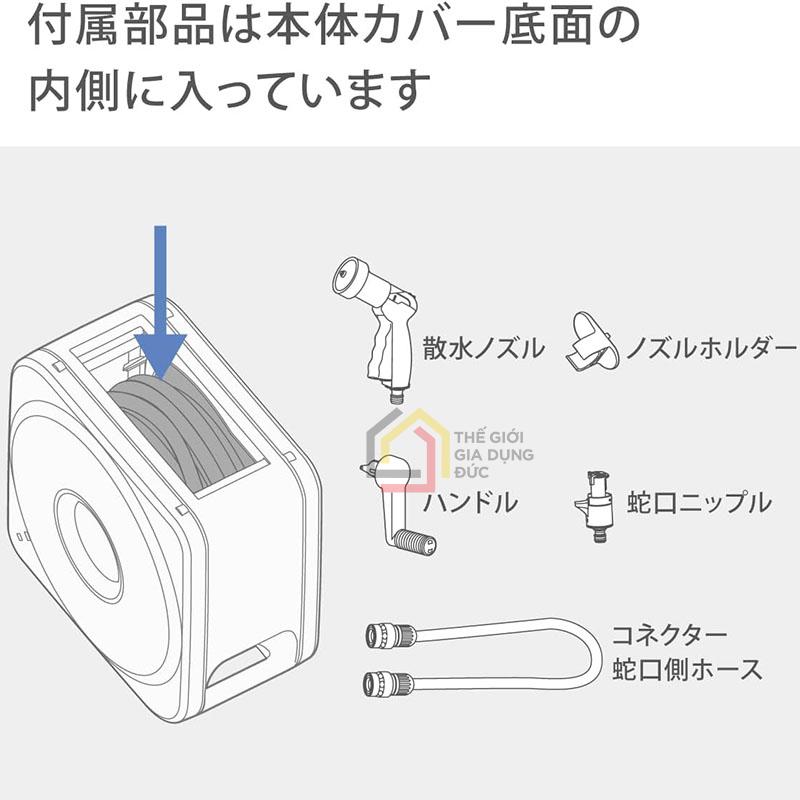 付属部品は本体カバー底面の内側に入っています

散水ノズル

ノズルホルダー

THẾ GIỚI GIA DỤNG ĐỨC

ハンドル

蛇口ニップル

コネクター
蛇口側ホース