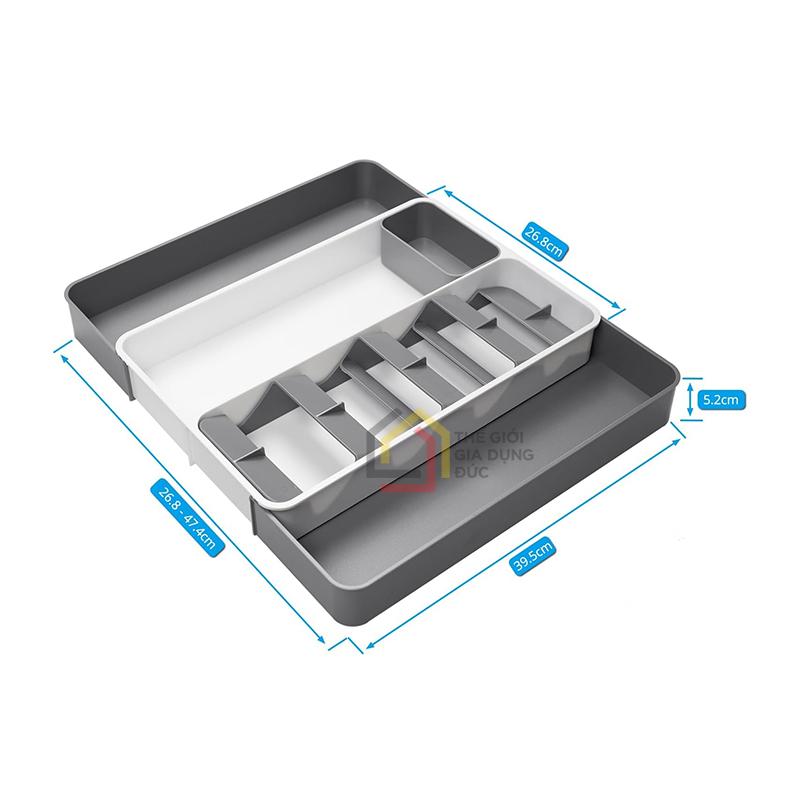 26.8cm
5.2cm
THẾ GIỚI
GIA DỤNG
ĐỨC
26.8 - 47.4cm
39.5cm