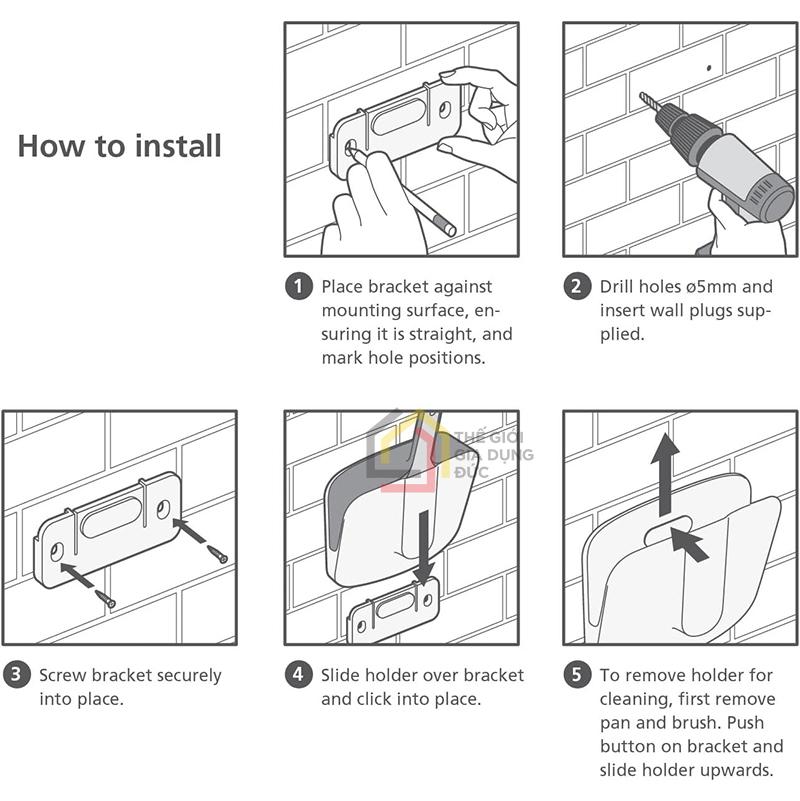 How to install

1 Place bracket against mounting surface, ensuring it is straight, and mark hole positions.

2 Drill holes ø5mm and insert wall plugs supplied.

THẾ GIỚI GIA DỤNG ĐỨC

3 Screw bracket securely into place.

4 Slide holder over bracket and click into place.

5 To remove holder for cleaning, first remove pan and brush. Push button on bracket and slide holder upwards.