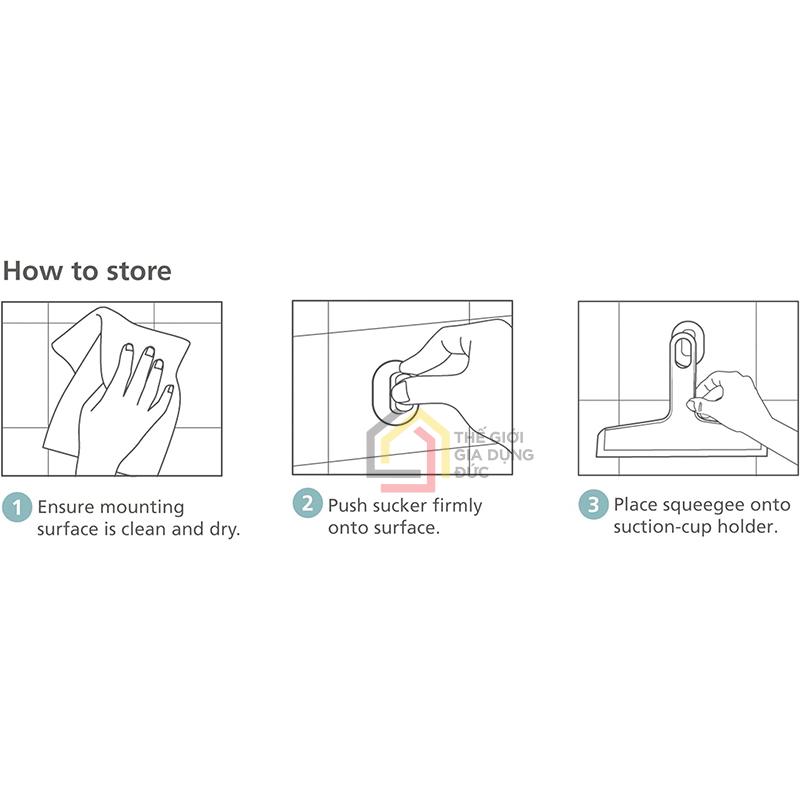 How to store

THẾ GIỚI GIA DỤNG ĐỨC

1 Ensure mounting surface is clean and dry.

2 Push sucker firmly onto surface.

3 Place squeegee onto suction-cup holder.