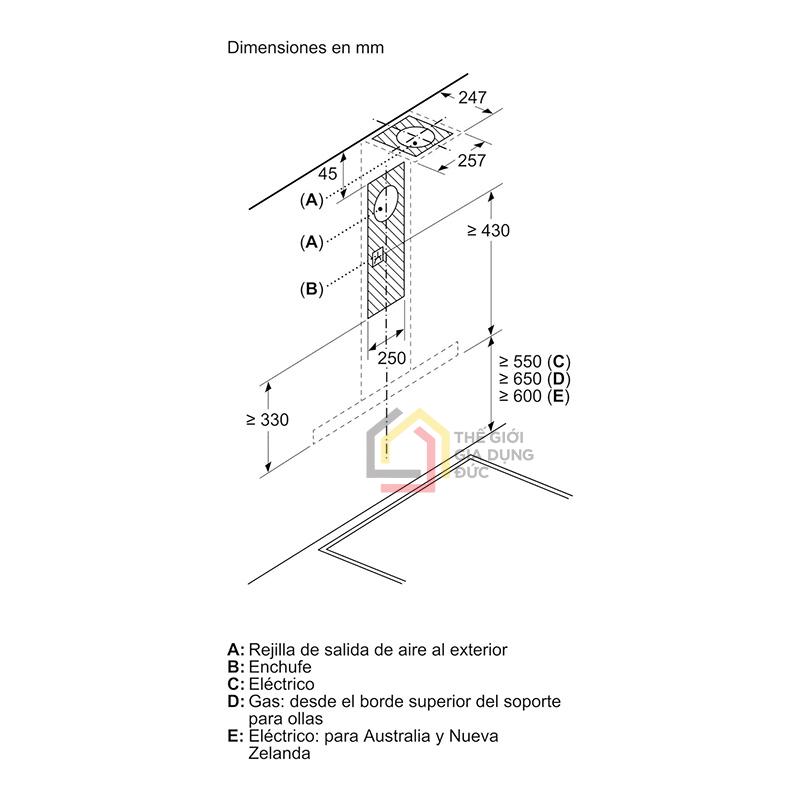 Dimensiones en mm

247
257
45
(A)
(A)
(B)
≥ 430
250
≥ 550 (C)
≥ 650 (D)
≥ 600 (E)
≥ 330

THẾ GIỚI
GIA DỤNG
ĐỨC

A: Rejilla de salida de aire al exterior
B: Enchufe
C: Eléctrico
D: Gas: desde el borde superior del soporte para ollas
E: Eléctrico: para Australia y Nueva Zelanda