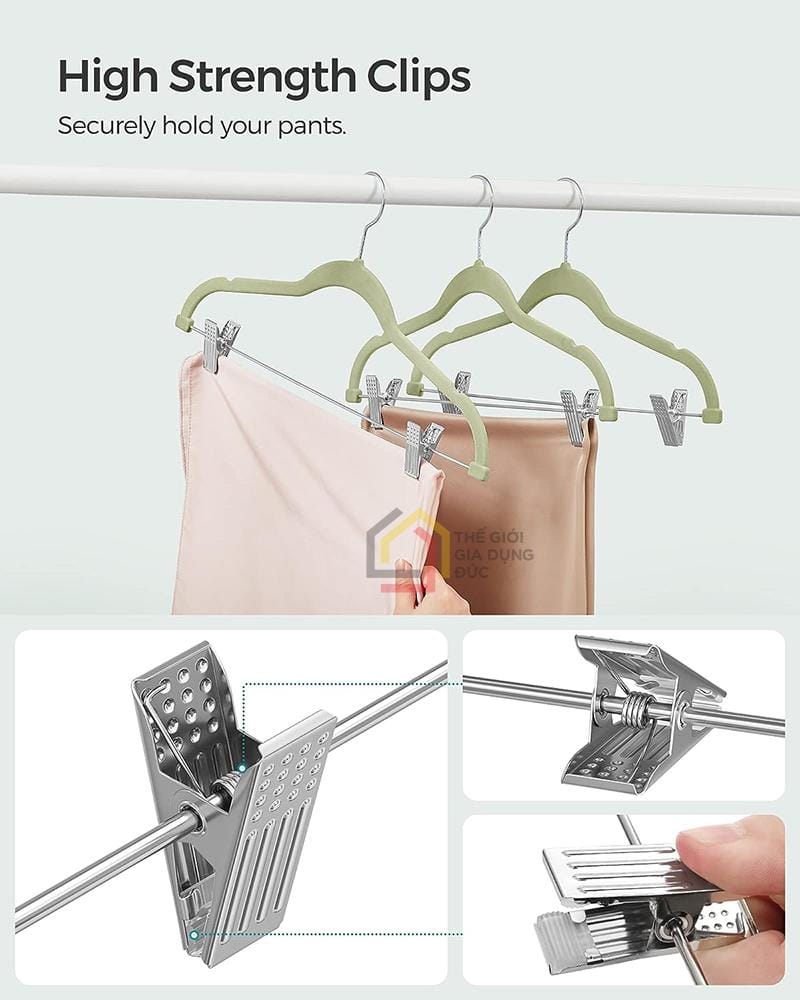 High Strength Clips

Securely hold your pants.

THẾ GIỚI GIA DỤNG ĐỨC