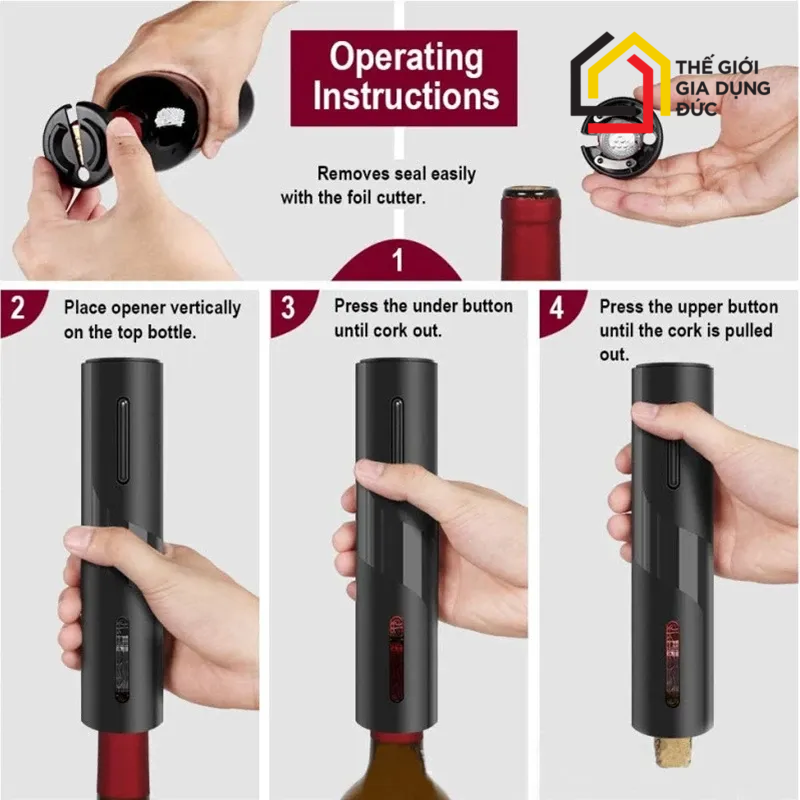 Operating Instructions

THẾ GIỚI GIA DỤNG ĐỨC

Removes seal easily with the foil cutter.

1

2 Place opener vertically on the top bottle.

3 Press the under button until cork out.

4 Press the upper button until the cork is pulled out.